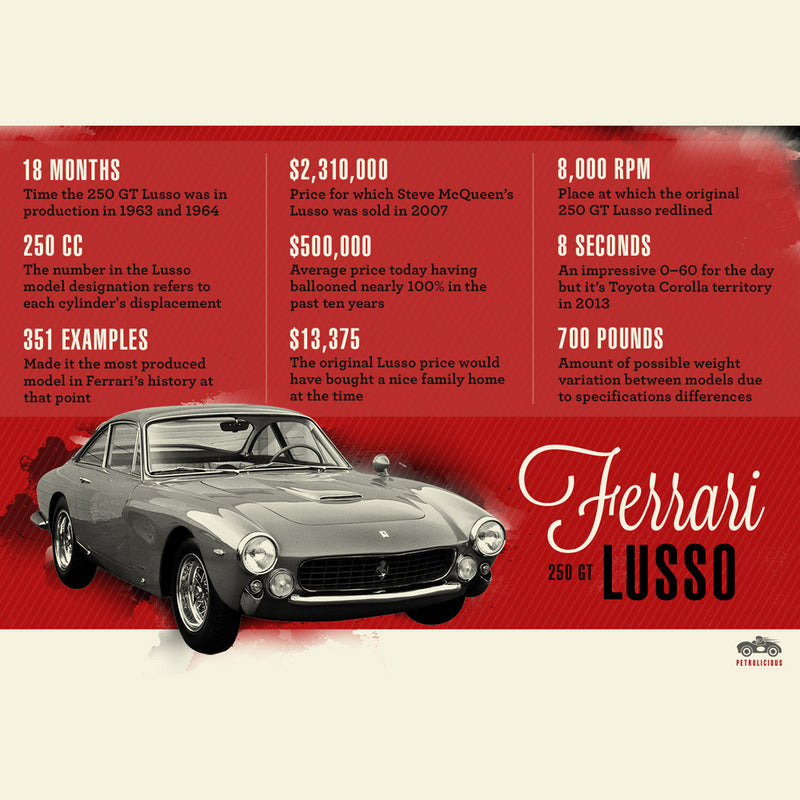 18 MONTHS
Time the 250 GT Lusso was in production in 1963 and 1964

250 CC
The number in the Lusso model designation refers to each cylinder's displacement

351 EXAMPLES
Made it the most produced model in Ferrari's history at that point

$2,310,000
Price for which Steve McQueen's Lusso was sold in 2007

$500,000
Average price today having ballooned nearly 100% in the past ten years

$13,375
The original Lusso price would have bought a nice family home at the time

8,000 RPM
Place at which the original 250 GT Lusso redlined

8 SECONDS
An impressive 0–60 for the day but it's Toyota Corolla territory in 2013

700 POUNDS
Amount of possible weight variation between models due to specifications differences

Ferrari
250 GT LUSSO

PETROLICIOUS