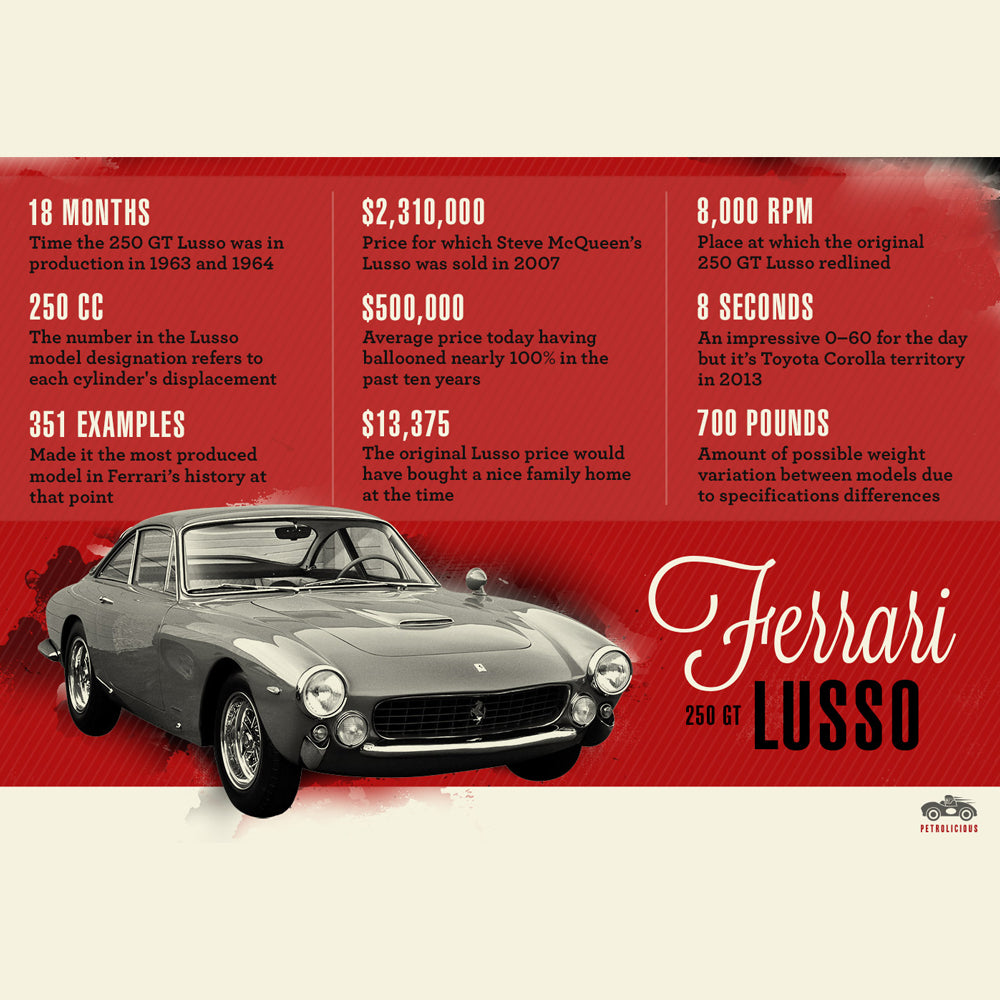 18 MONTHS
Time the 250 GT Lusso was in production in 1963 and 1964

250 CC
The number in the Lusso model designation refers to each cylinder's displacement

351 EXAMPLES
Made it the most produced model in Ferrari's history at that point

$2,310,000
Price for which Steve McQueen's Lusso was sold in 2007

$500,000
Average price today having ballooned nearly 100% in the past ten years

$13,375
The original Lusso price would have bought a nice family home at the time

8,000 RPM
Place at which the original 250 GT Lusso redlined

8 SECONDS
An impressive 0–60 for the day but it's Toyota Corolla territory in 2013

700 POUNDS
Amount of possible weight variation between models due to specifications differences

Ferrari
250 GT LUSSO

PETROLICIOUS