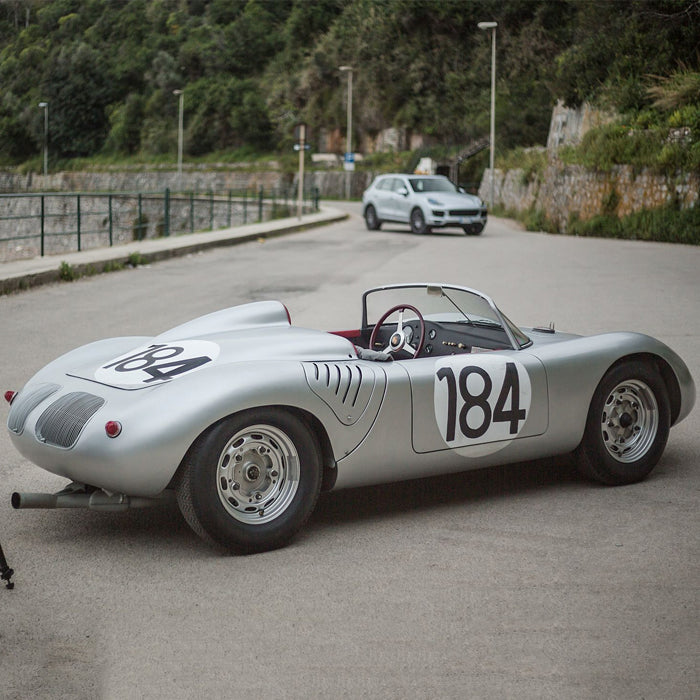 184

184